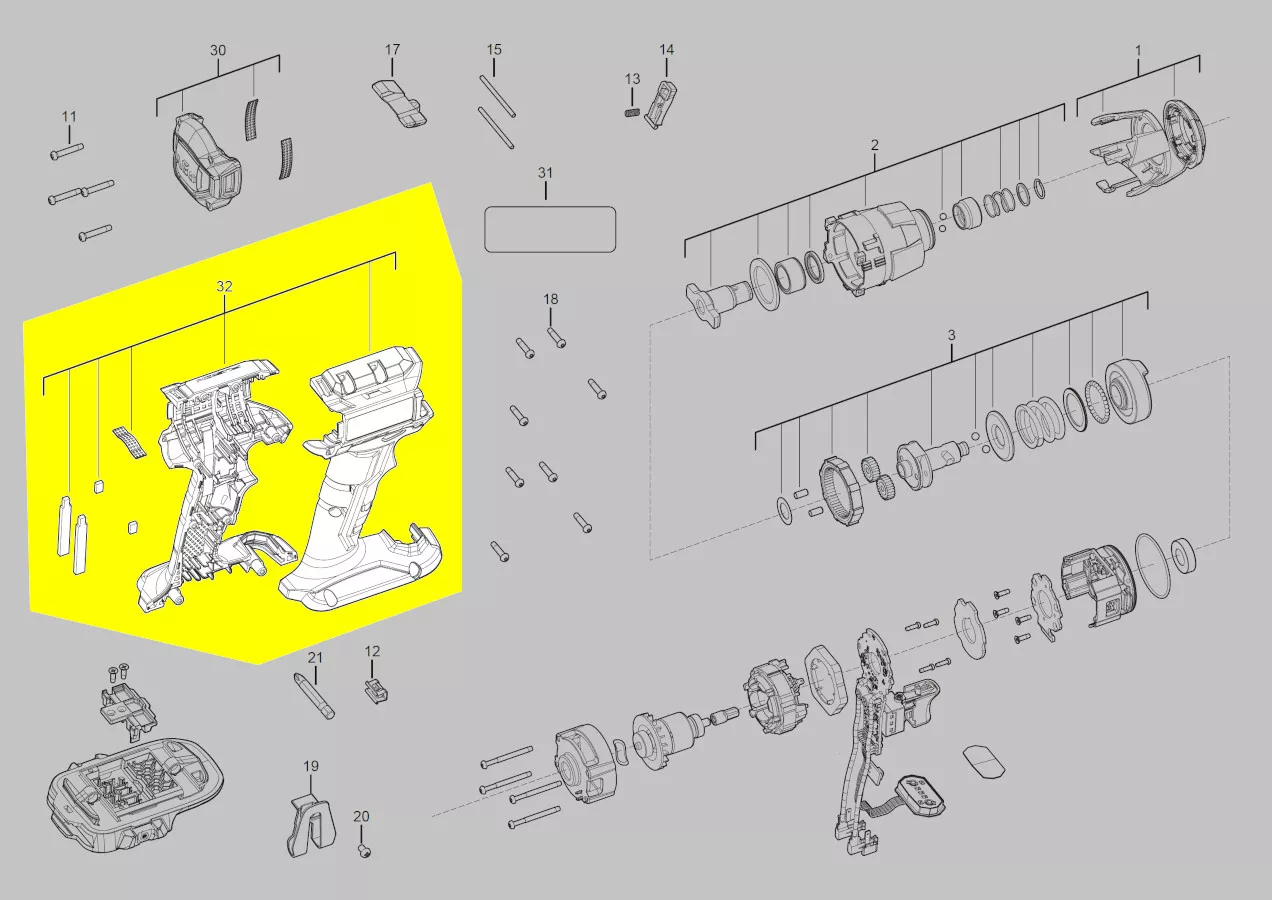 30
17
15
14
13
1
11
2
31
32
18
3
21
12
19
20